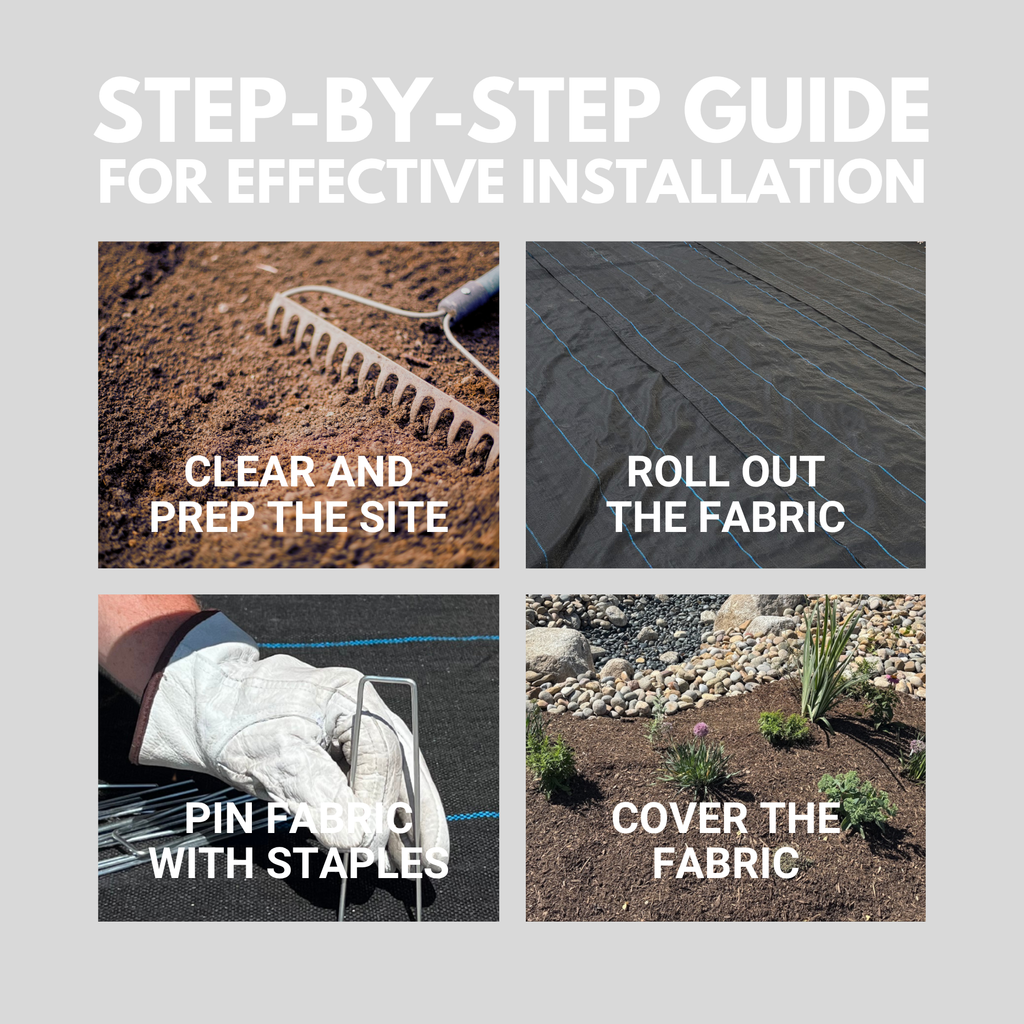 STEP-BY-STEP GUIDE
FOR EFFECTIVE INSTALLATION

CLEAR AND PREP THE SITE

ROLL OUT THE FABRIC

PIN FABRIC WITH STAPLES

COVER THE FABRIC